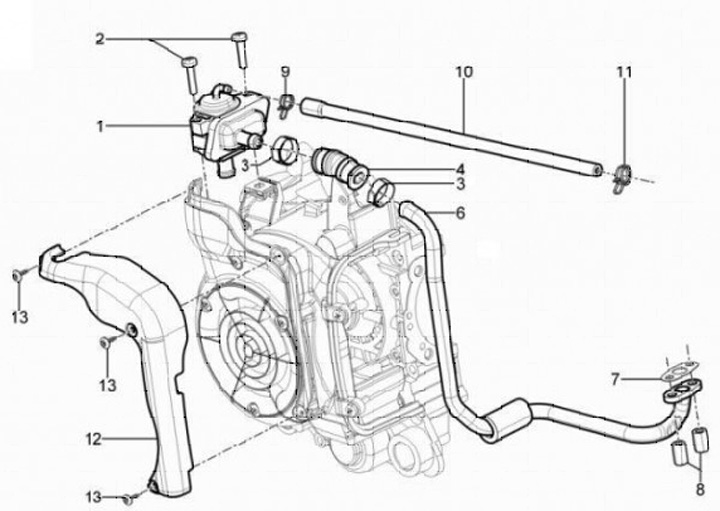 2
9
10
11
1
3
4
3
6
13
13
7
12
13
8