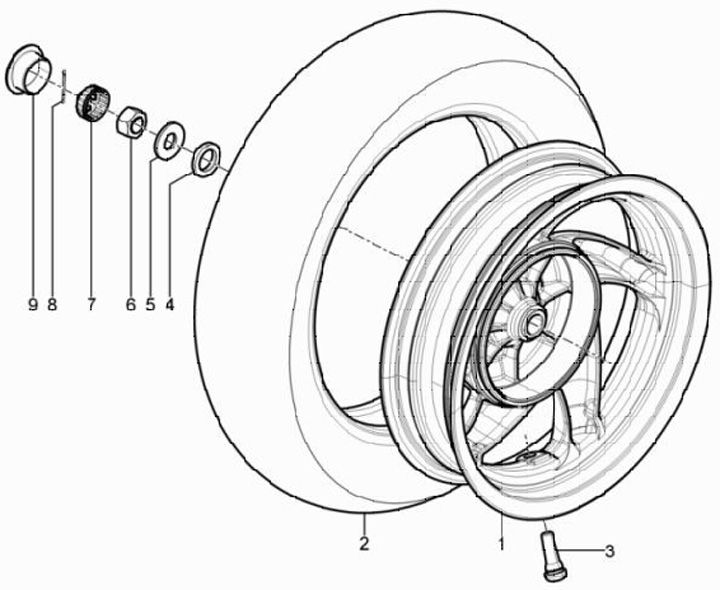 9 8 7 6 5 4

2 1 3