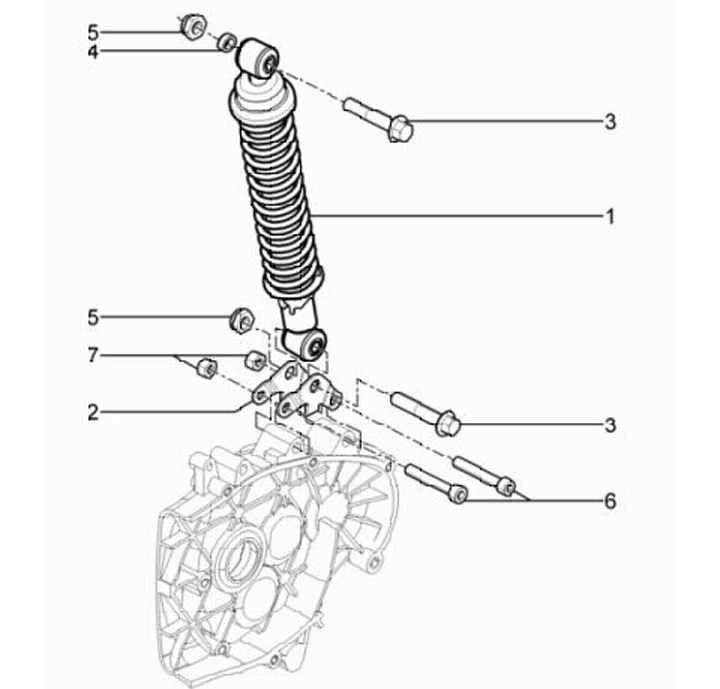 5
4
3
1
5
7
2
3
6