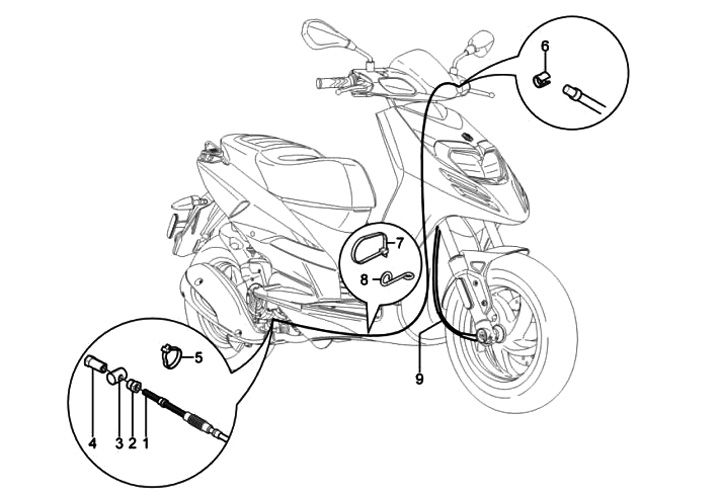 6
7
8
5
9
4
3
2
1