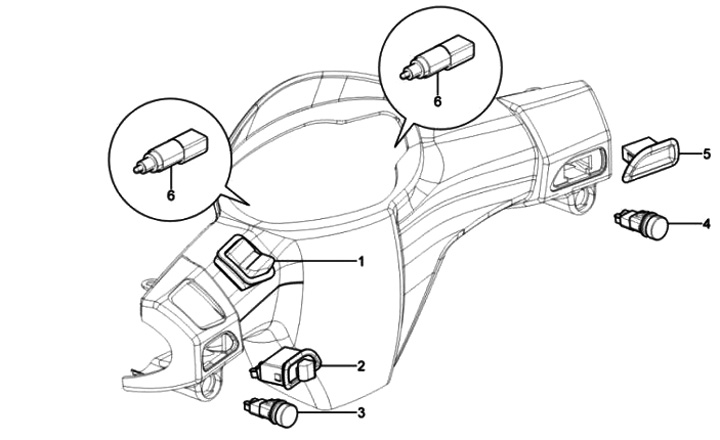 6
6
5
4
1
2
3