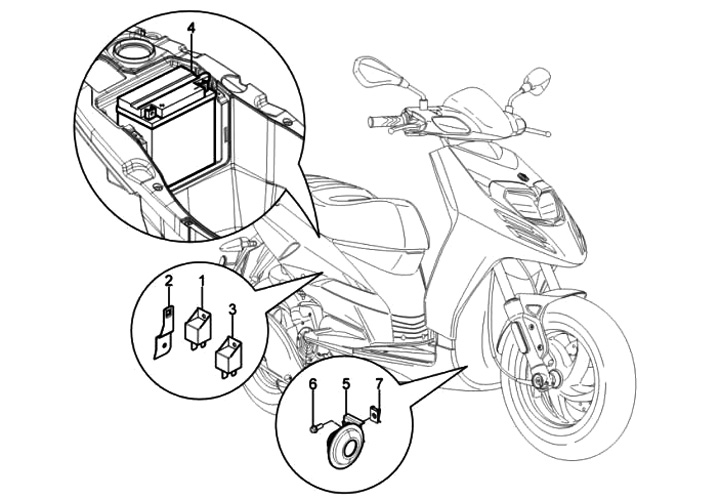 4
2
1
3
6
5
7