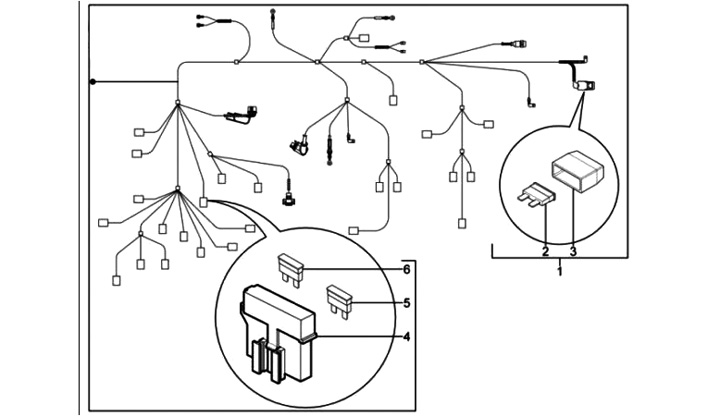 6
5
4
2
3
1