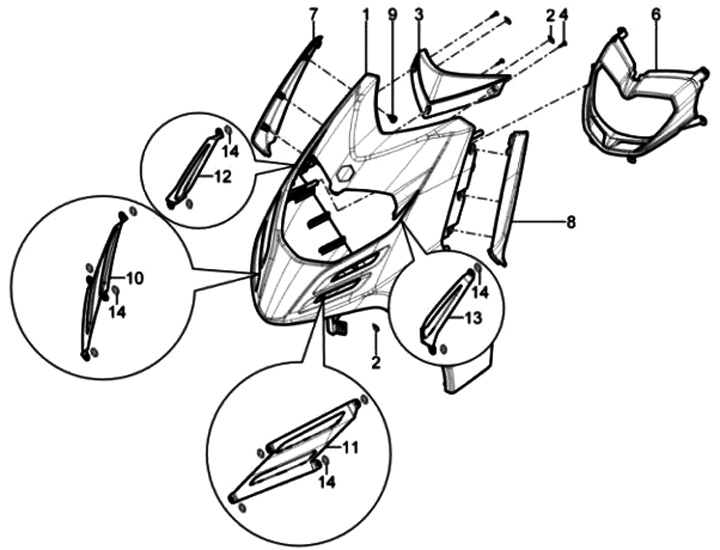 7
1
9
3
2
4
6
14
12
8
10
14
14
13
2
11
14