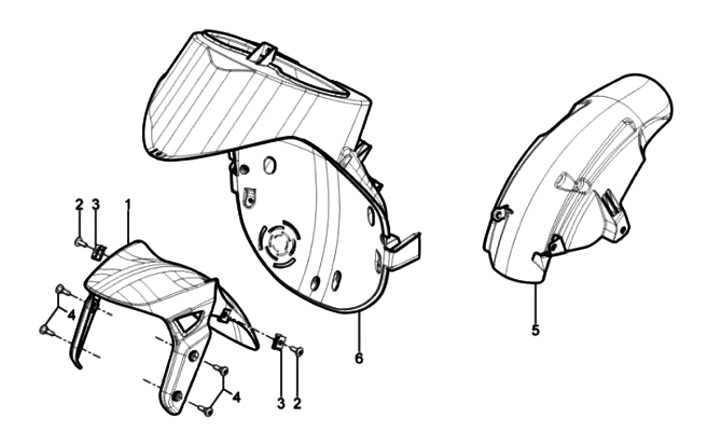 2
3
1
4
6
5
4
3
2