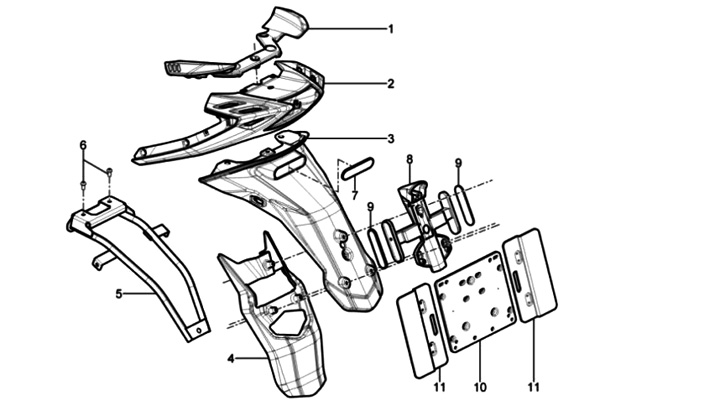 1
2
3
6
7
8
9
9
5
4
11
10
11