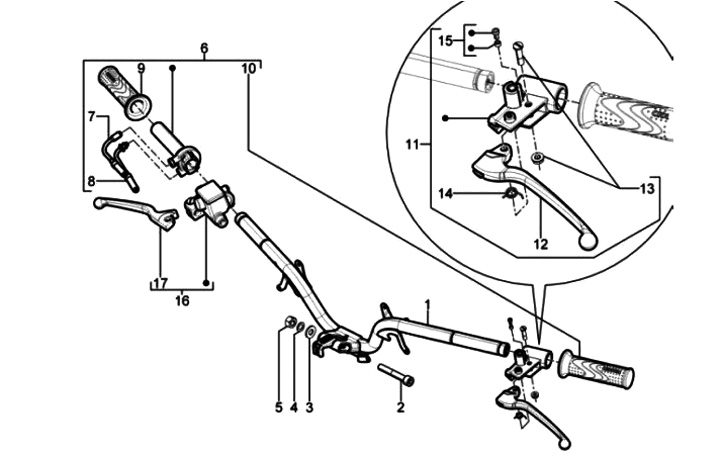 6
9
10
7
8
17
16
15
11
14
13
12
1
5
4
3
2