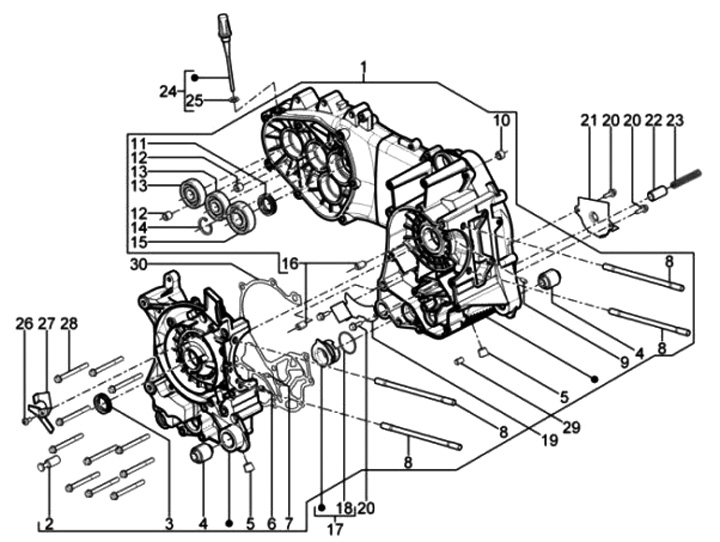 1
24
25
10
21 20 20 22 23
11
12
13
13
12
14
15
16
30
8
26 27 28
9
4
8
5
29
8
19
8
2
3
4
5
6
7
18 20
17