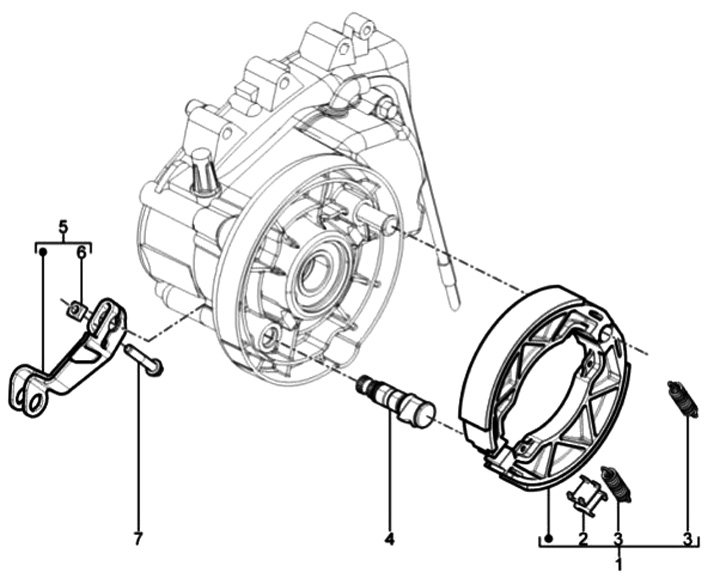 5
6
7
4
2
3
3
1