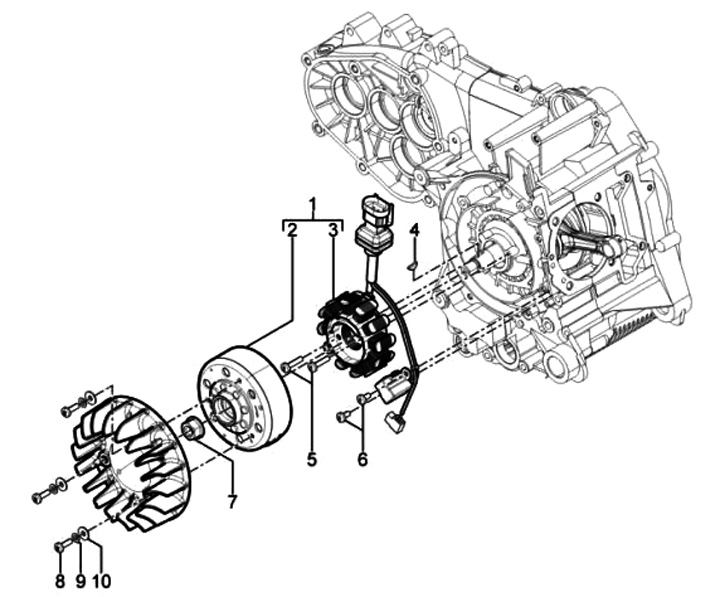 1
2
3
4
5
6
7
8
9
10