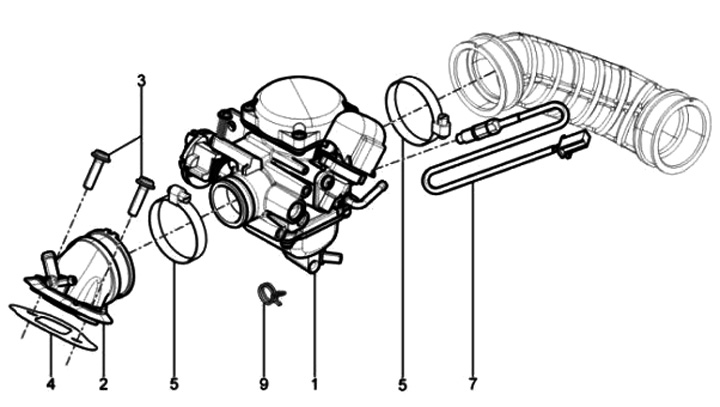 3
4
2
5
9
1
5
7