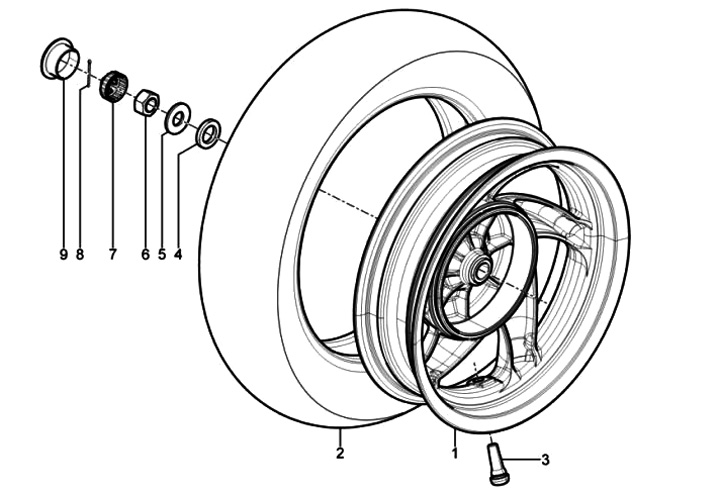 9 8 7 6 5 4

2 1 3