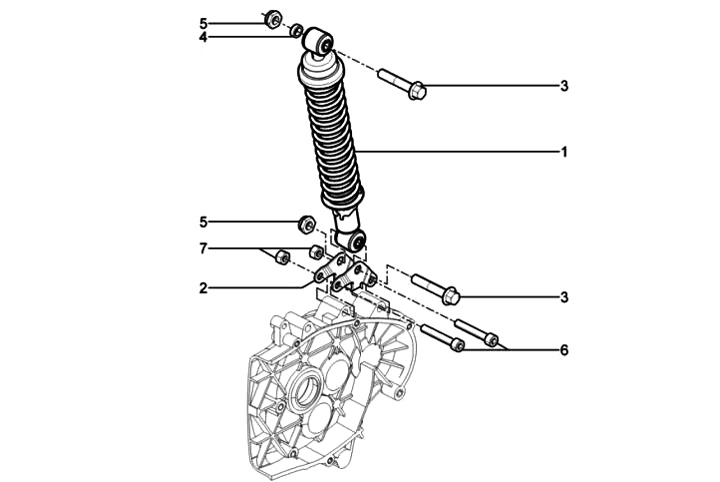 5
4
3
1
5
7
2
3
6