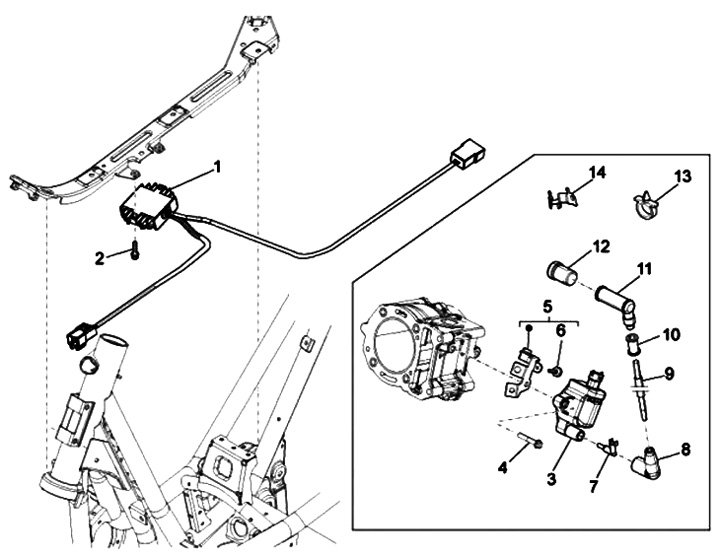 1
2
14
13
12
11
5
6
10
9
8
4
3
7