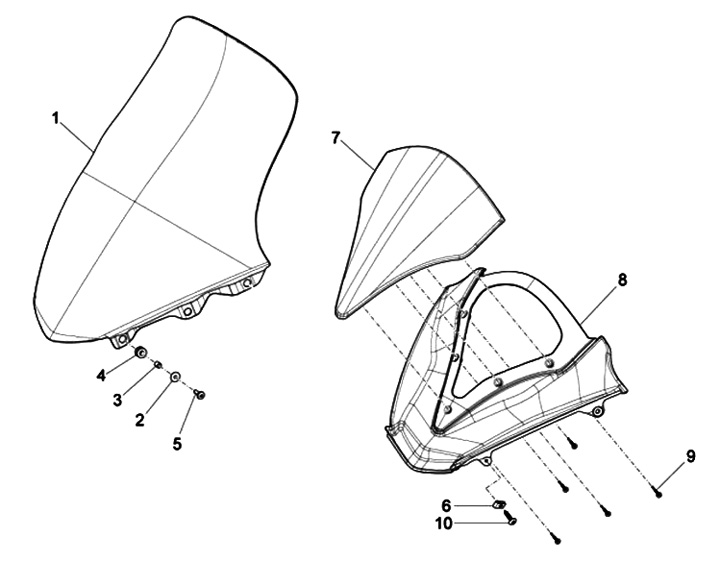 1
7
8
4
3
2
5
9
6
10