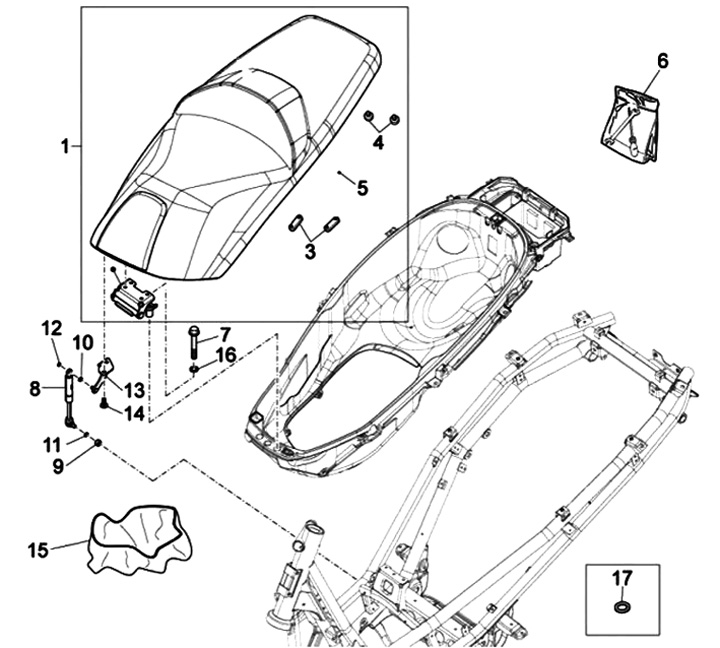 1
6
4
5
3
12
10
7
16
8
13
14
11
9
15
17