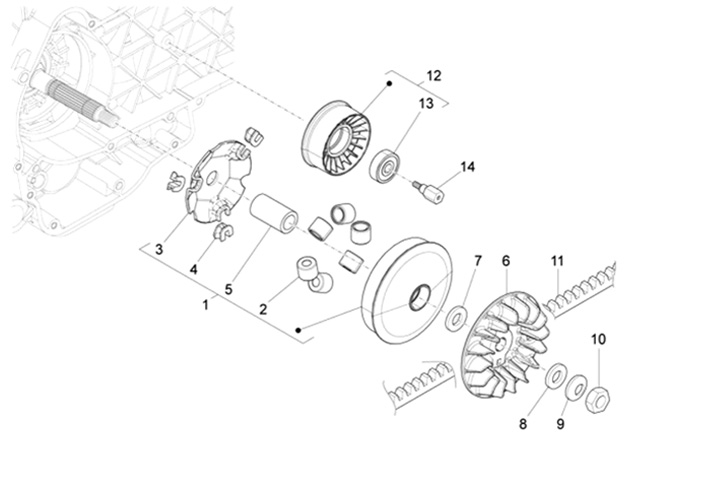 12
13
14
3
4
5
1
2
7
6
11
10
8
9