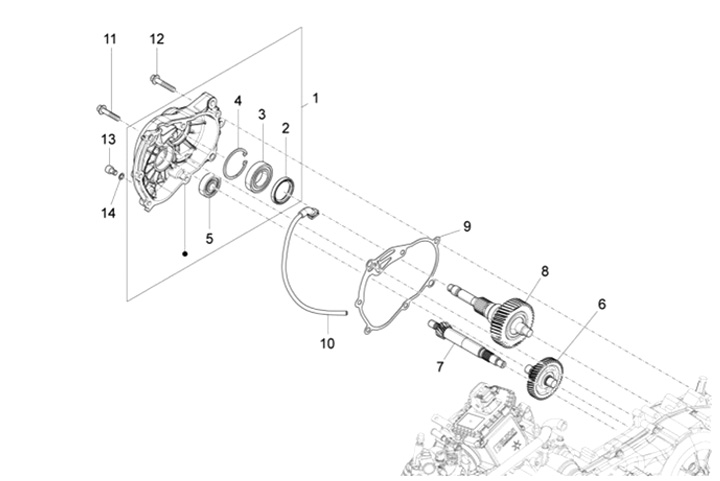 11
12
1
4
3
2
13
14
5
9
8
6
10
7