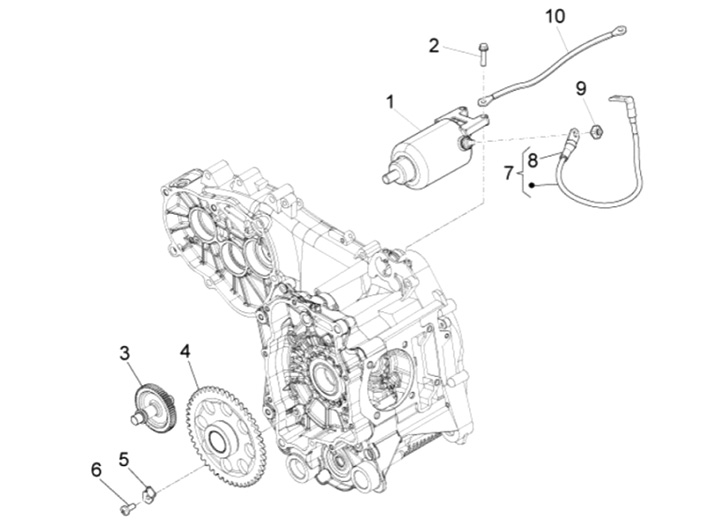 10
2
9
1
8
7
3
4
5
6