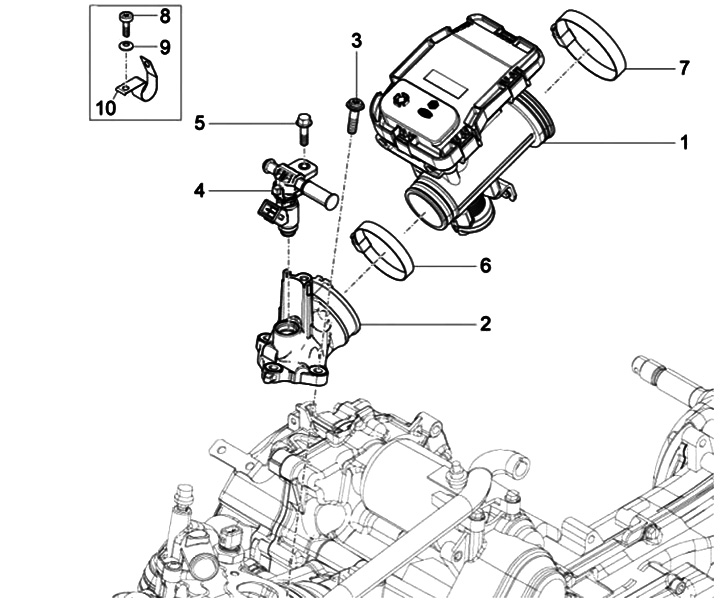 8
9
10
3
7
5
1
4
6
2