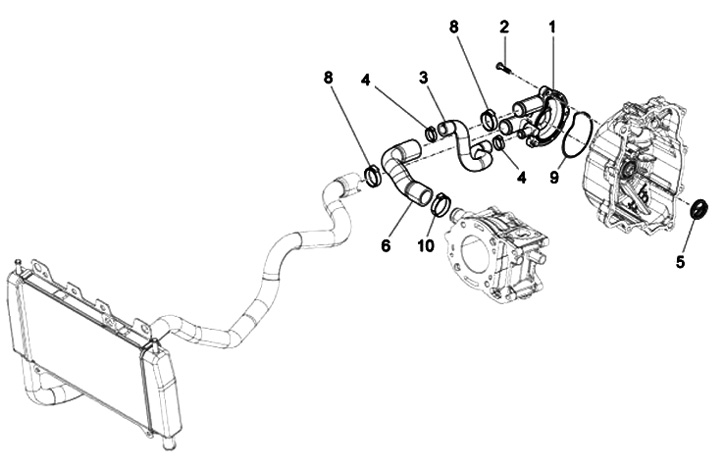 8
2
1
8
4
3
4
9
6
10
5