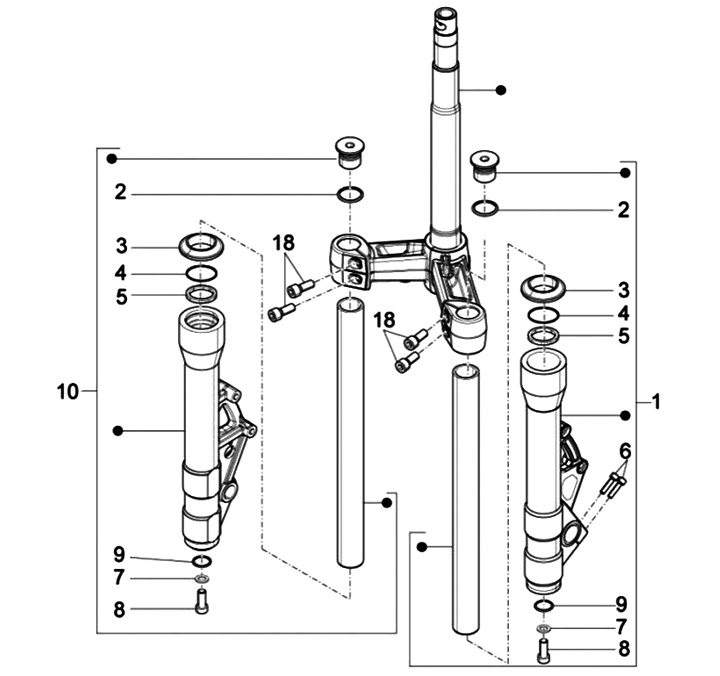 2
3
4
5
10
9
7
8
18
18
2
3
4
5
1
6
9
7
8