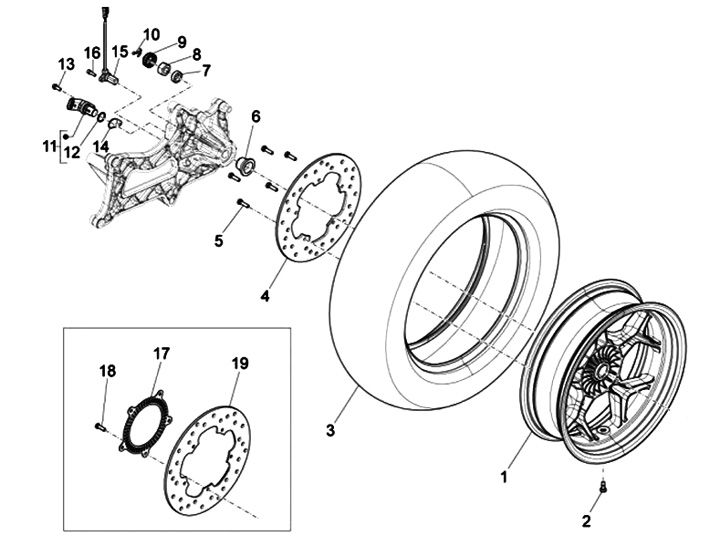 10
9
16
15
8
13
7
6
11
12
14
5
4
3
17
18
19
1
2