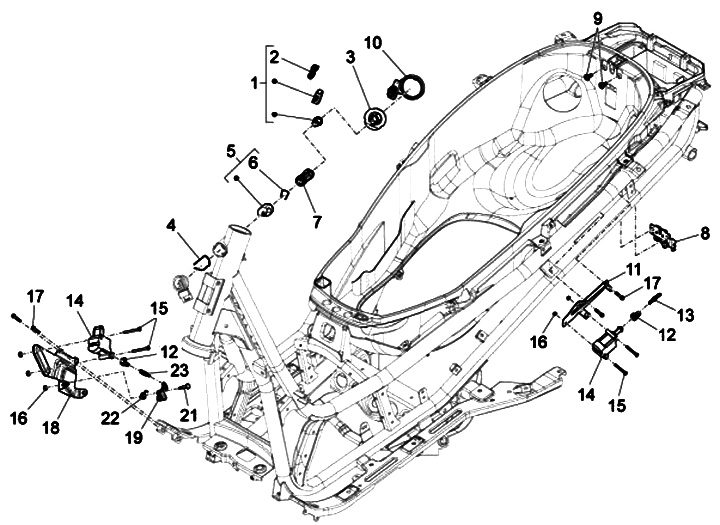 2
1
3
10
9
5
6
7
4
8
11
17
13
12
16
14
15
17
14
15
12
23
16
18
22
19
21