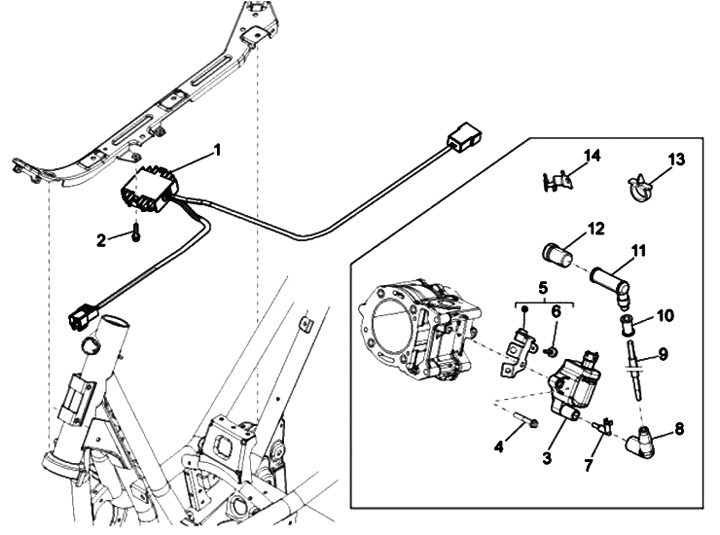 1
2
14
13
12
11
5
6
10
9
8
4
3
7