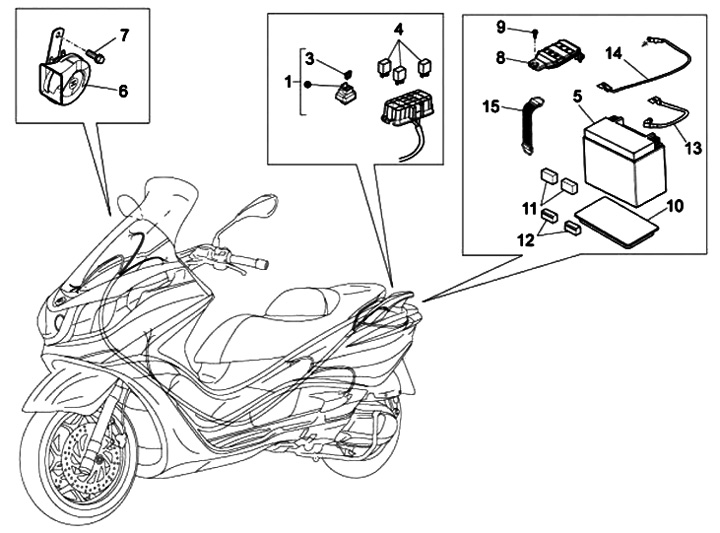 7
6
4
3
1
9
8
14
15
5
13
11
10
12