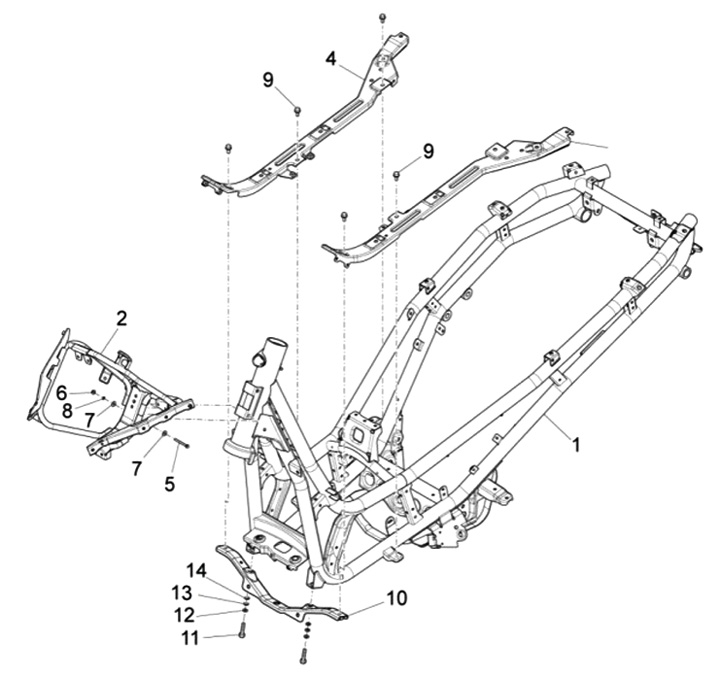 4
9
9
2
6
8
7
7
5
1
14
13
12
11
10