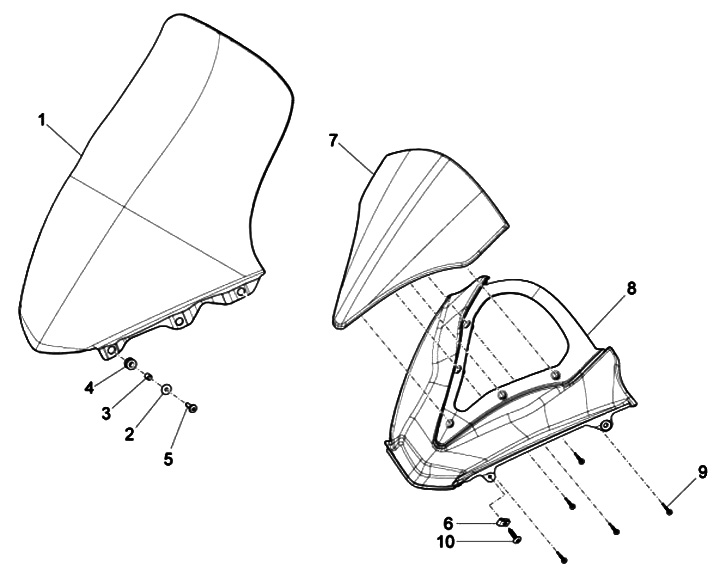 1
7
8
4
3
2
5
9
6
10