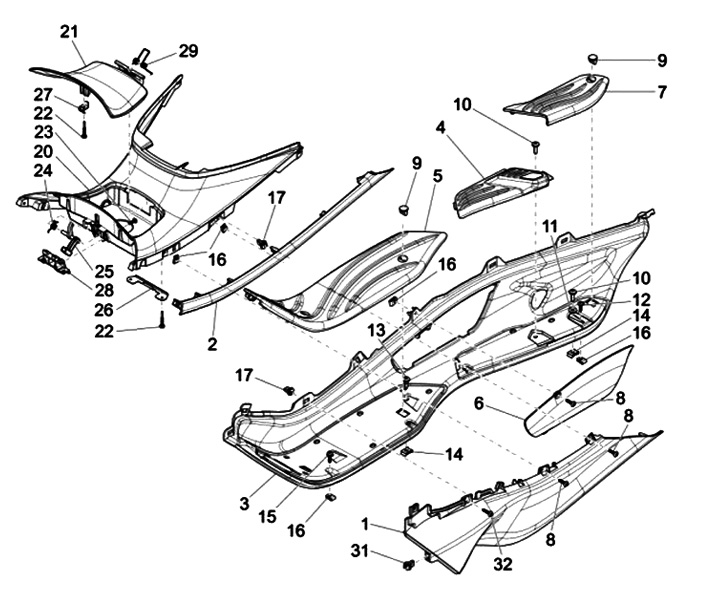 21
29
27
22
23
20
24
25
28
26
22
17
16
2
9
5
16
10
4
9
7
11
10
12
14
16
13
17
6
8
8
14
3
15
16
1
31
32
8