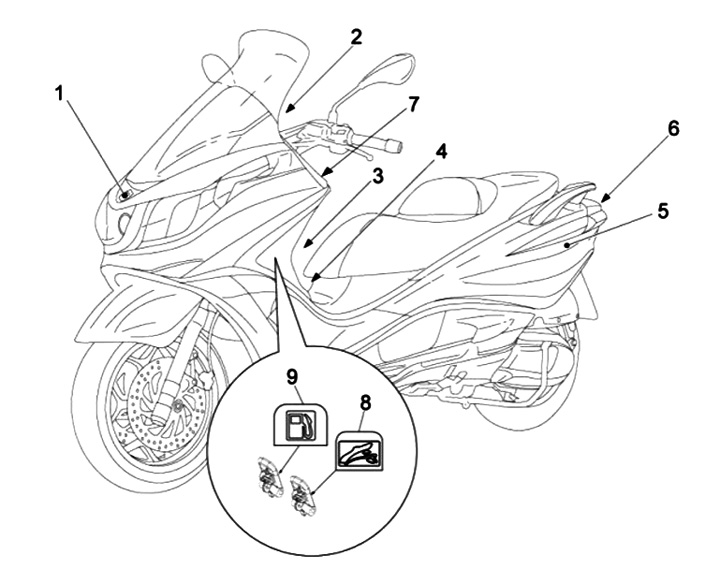 1
2
7
6
4
3
5
9
8