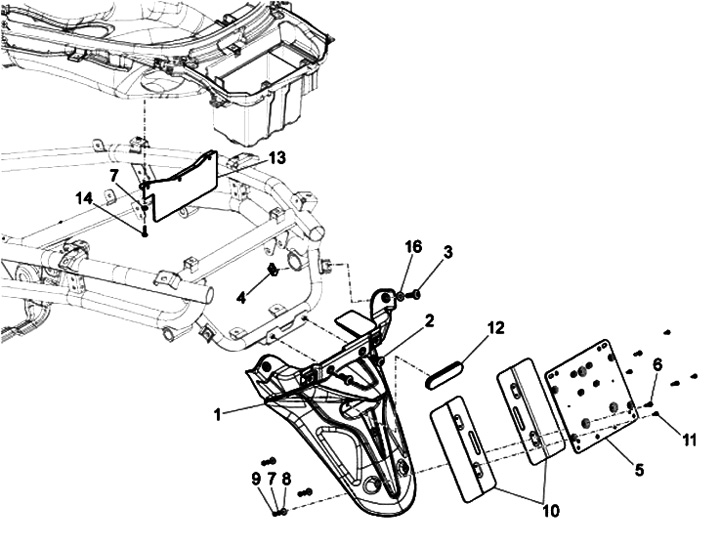 13
7
14
16
3
4
2
12
6
1
11
5
9 7 8
10