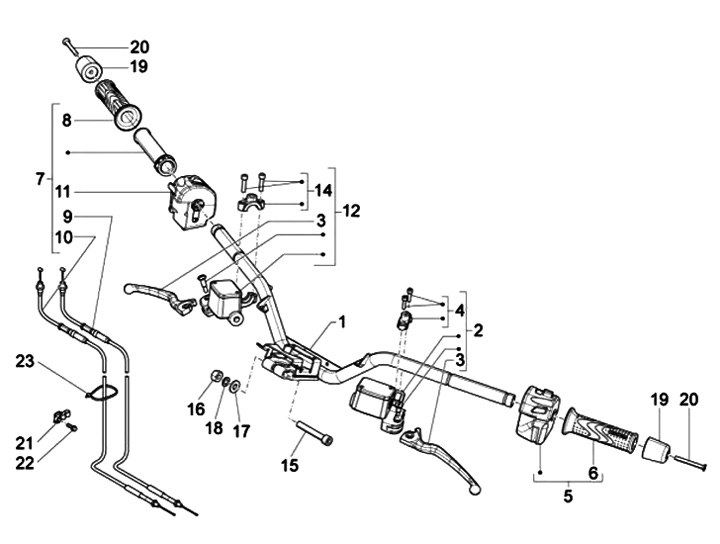 20
19
8
7
11
9
10
14
12
3
1
4
2
3
23
16
18
17
15
21
22
19
20
6
5