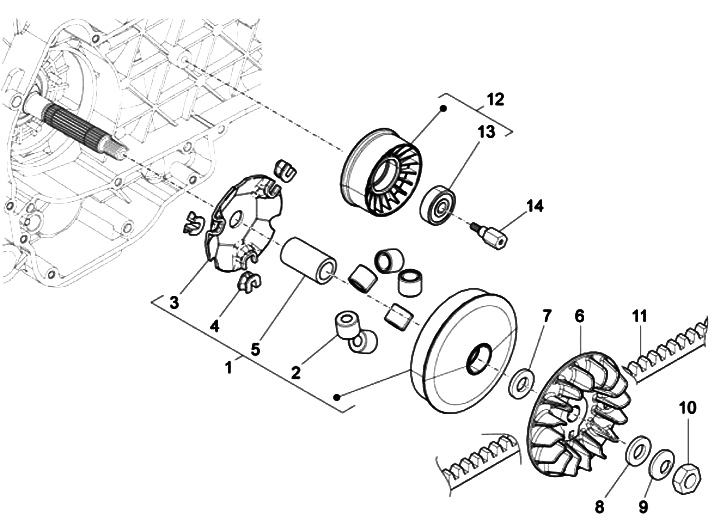 12
13
14
3
4
5
1
2
7
6
11
10
8
9