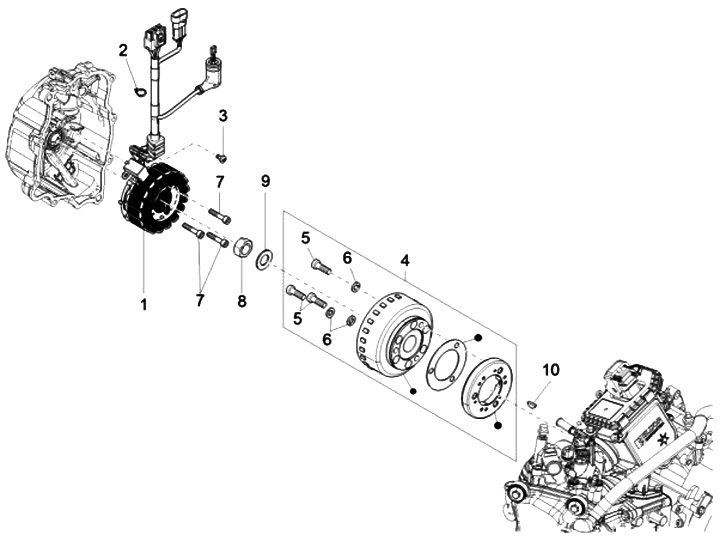 2
3
7
9
5
6
4
1
7
8
5
6
10