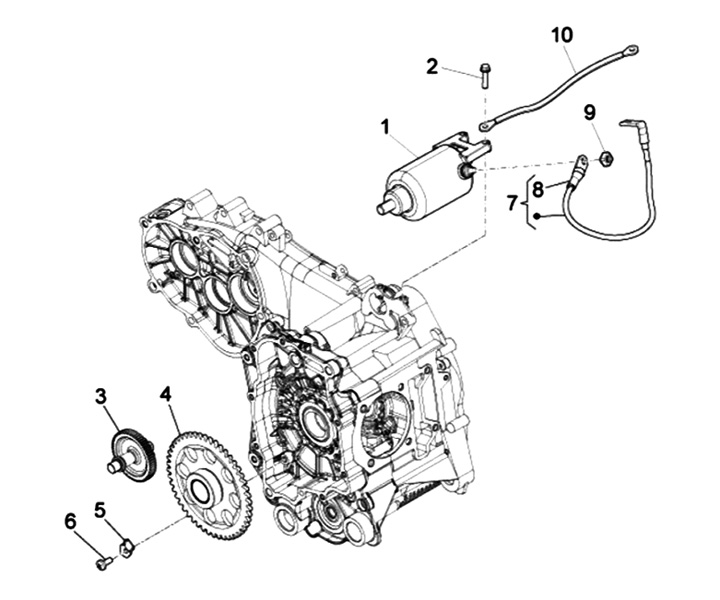 10
2
9
1
8
7
3
4
5
6