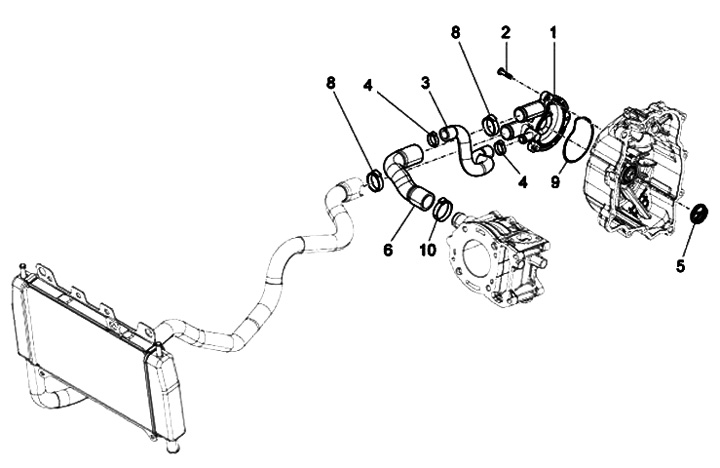 8
2
1
8
4
3
4
9
6
10
5