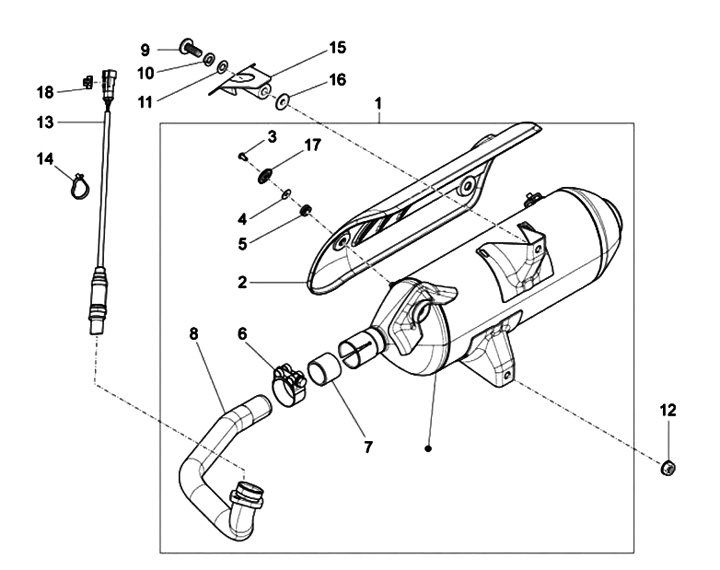 9
10
11
15
16
18
13
14
1
3
17
4
5
2
8
6
7
12