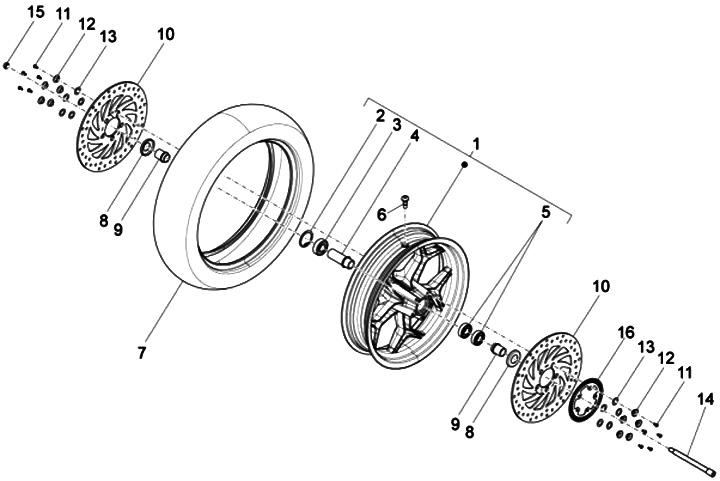 15
11
12
13
10
2
3
4
1
6
5
8
9
7
10
16
13
12
11
14
9
8