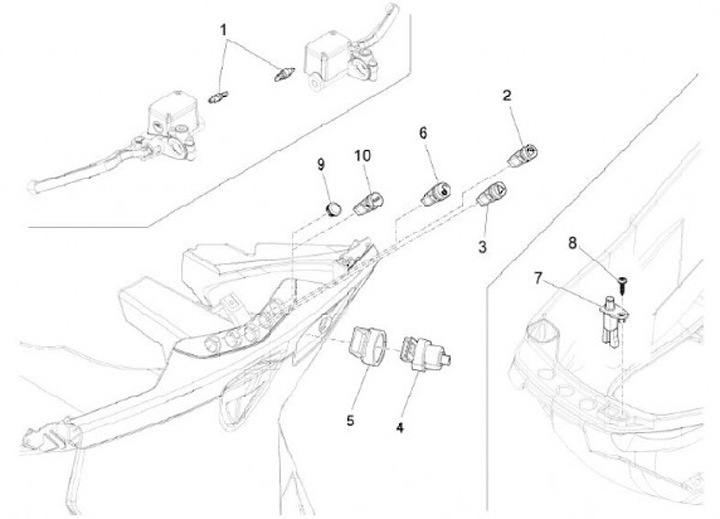 1
2
6
10
9
3
8
7
5
4