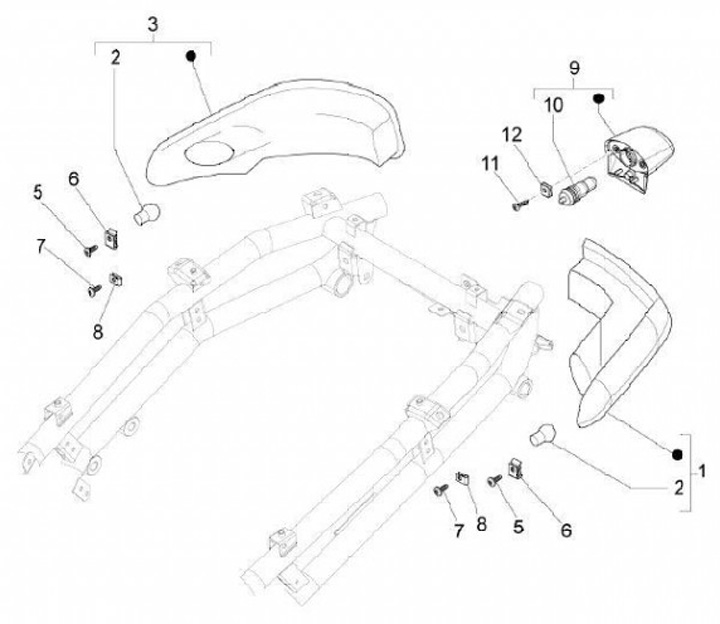 3
2
9
10
12
11
5
6
7
8
1
2
7
8
5
6