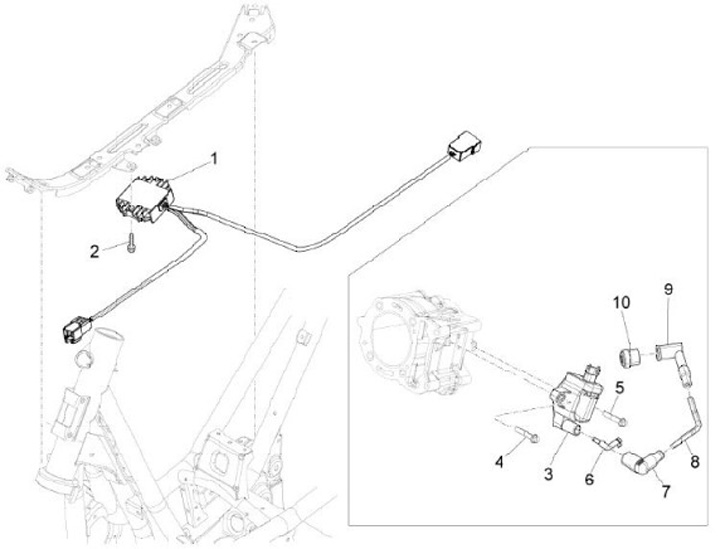 1
2
10
9
5
4
3
6
7
8