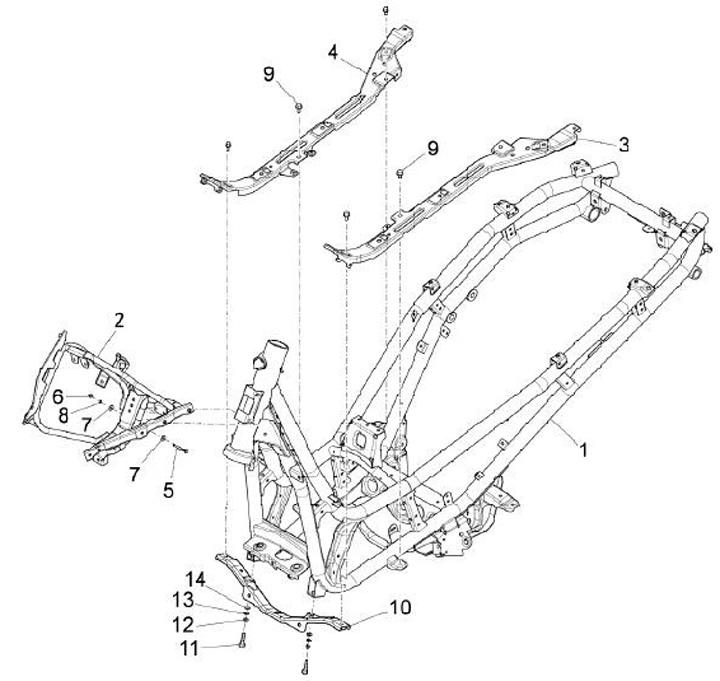 4
9
9
3
2
6
8
7
7
5
1
14
13
12
11
10