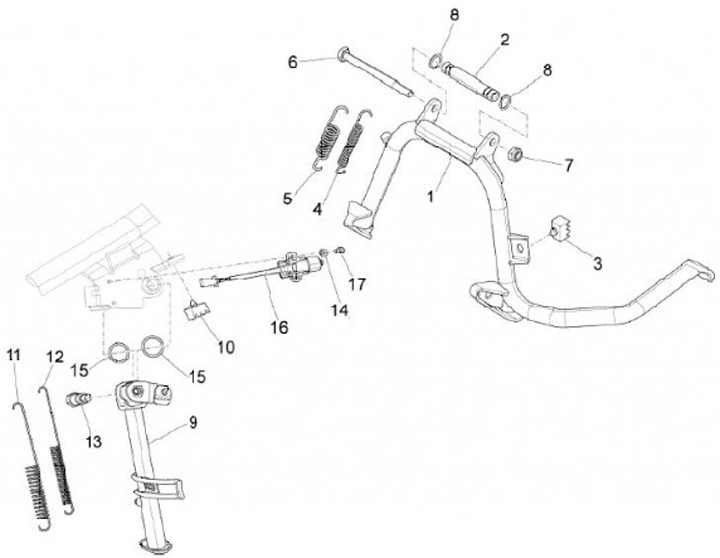 8
2
6
8
7
5
4
1
3
17
14
16
10
11
12
15
15
13
9