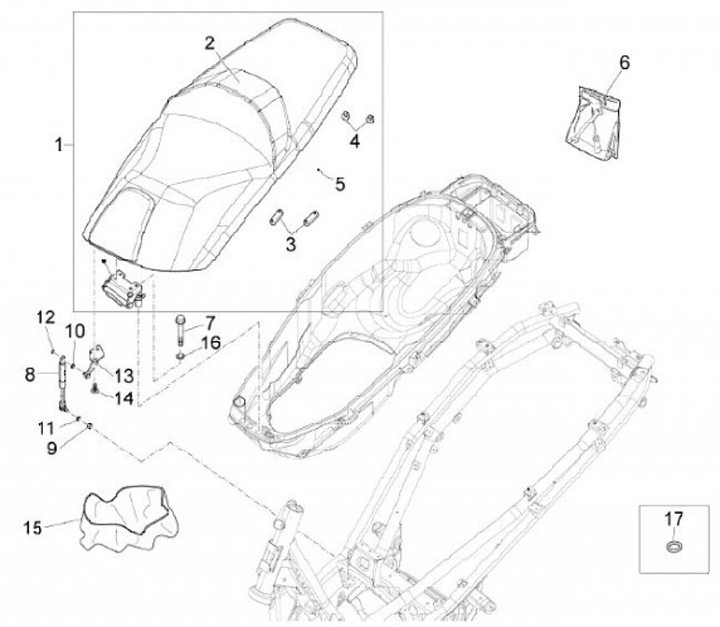 2
6
1
4
5
3
12
10
7
16
8
13
14
11
9
15
17