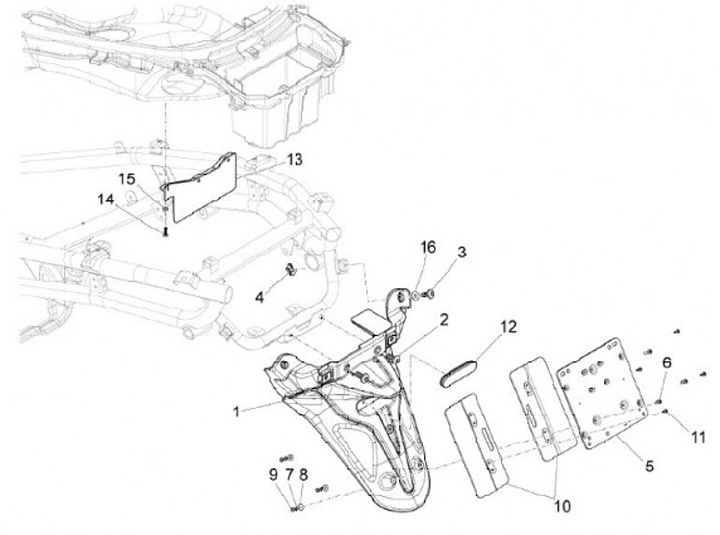 13
15
14
16
3
4
2
12
6
1
11
5
9 7 8
10