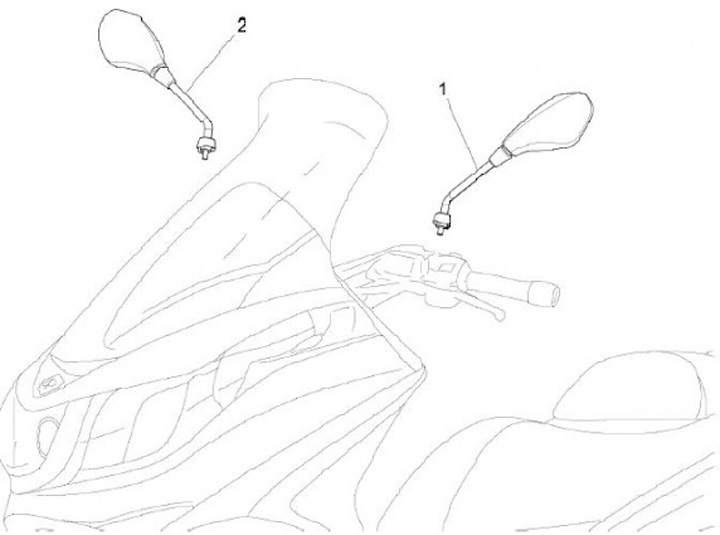 2
1